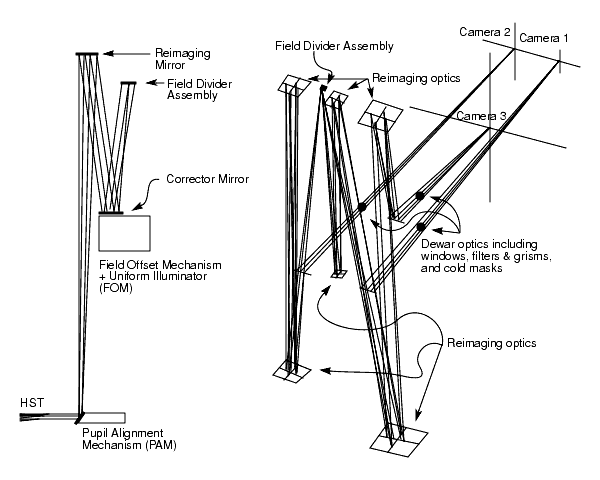 Reimaging Mirror

Field Divider Assembly

Corrector Mirror

Field Offset Mechanism + Uniform Illuminator (FOM)

HST

Pupil Alignment Mechanism (PAM)

Field Divider Assembly

Reimaging optics

Camera 2

Camera 1

Camera 3

Dewar optics including windows, filters & grisms, and cold masks

Reimaging optics